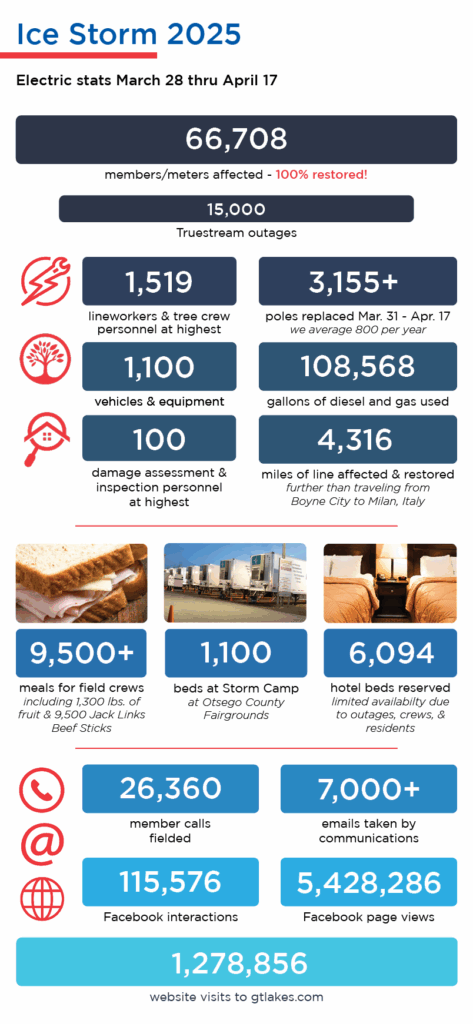 Ice Storm 2025

Electric stats March 28 thru April 17

66,708

members/meters affected - 100% restored!

15,000

Truestream outages

1,519

lineworkers & tree crew personnel at highest

3,155+

poles replaced Mar. 31 - Apr. 17

we average 800 per year

1,100

vehicles & equipment

108,568

gallons of diesel and gas used

100

damage assessment & inspection personnel at highest

4,316

miles of line affected & restored

further than traveling from Boyne City to Milan, Italy

9,500+

meals for field crews

including 1,300 lbs. of fruit & 9,500 Jack Links Beef Sticks

1,100

beds at Storm Camp

at Otsego County Fairgrounds

6,094

hotel beds reserved

limited availabilty due to outages, crews, & residents

26,360

member calls fielded

7,000+

emails taken by communications

115,576

Facebook interactions

5,428,286

Facebook page views

1,278,856

website visits to gtlakes.com